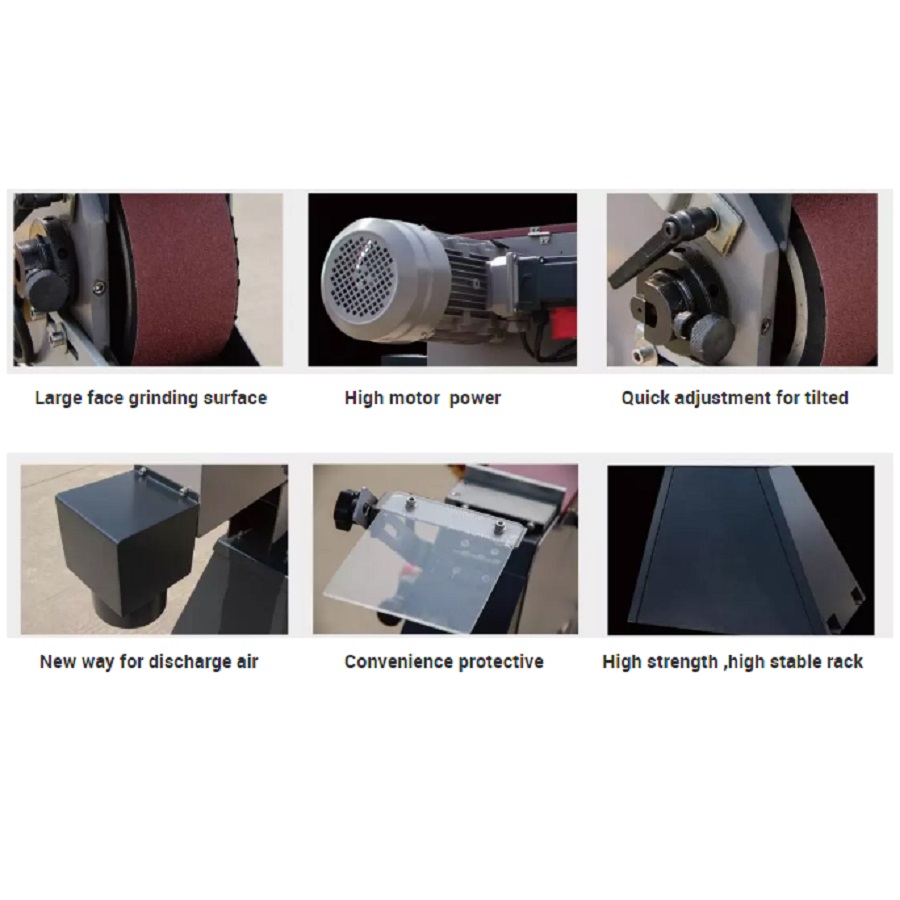 Large face grinding surface

High motor power

Quick adjustment for tilted

New way for discharge air

Convenience protective

High strength ,high stable rack